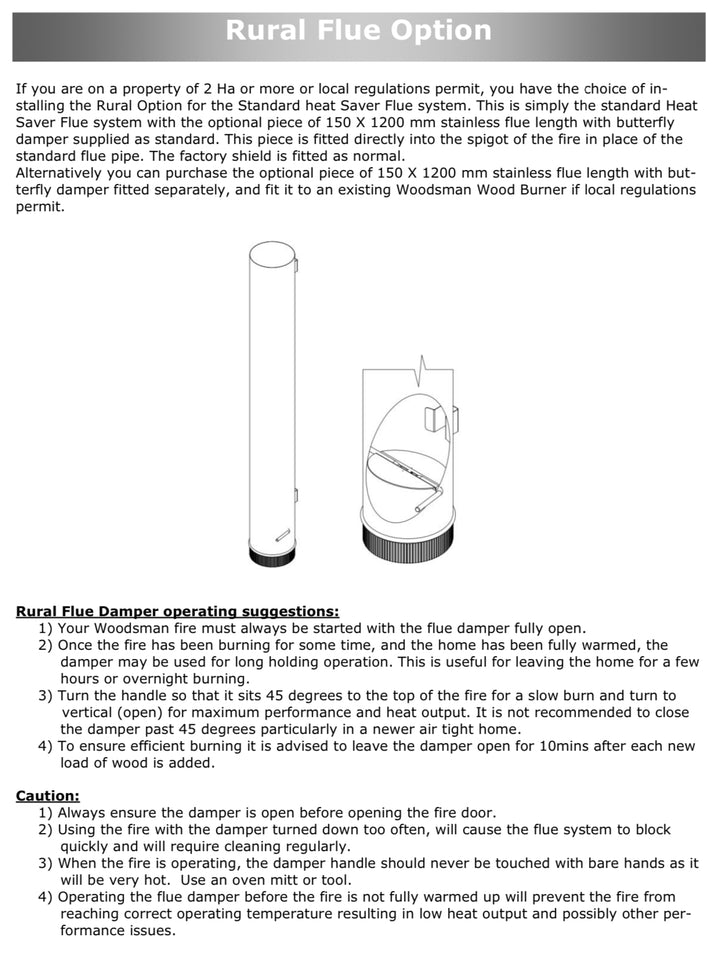 Rural Flue Option

If you are on a property of 2 Ha or more or local regulations permit, you have the choice of installing the Rural Option for the Standard heat Saver Flue system. This is simply the standard Heat Saver Flue system with the optional piece of 150 X 1200 mm stainless flue length with butterfly damper supplied as standard. This piece is fitted directly into the spigot of the fire in place of the standard flue pipe. The factory shield is fitted as normal.
Alternatively you can purchase the optional piece of 150 X 1200 mm stainless flue length with butterfly damper fitted separately, and fit it to an existing Woodsman Wood Burner if local regulations permit.

Rural Flue Damper operating suggestions:
1) Your Woodsman fire must always be started with the flue damper fully open.
2) Once the fire has been burning for some time, and the home has been fully warmed, the damper may be used for long holding operation. This is useful for leaving the home for a few hours or overnight burning.
3) Turn the handle so that it sits 45 degrees to the top of the fire for a slow burn and turn to vertical (open) for maximum performance and heat output. It is not recommended to close the damper past 45 degrees particularly in a newer air tight home.
4) To ensure efficient burning it is advised to leave the damper open for 10mins after each new load of wood is added.

Caution:
1) Always ensure the damper is open before opening the fire door.
2) Using the fire with the damper turned down too often, will cause the flue system to block quickly and will require cleaning regularly.
3) When the fire is operating, the damper handle should never be touched with bare hands as it will be very hot. Use an oven mitt or tool.
4) Operating the flue damper before the fire is not fully warmed up will prevent the fire from reaching correct operating temperature resulting in low heat output and possibly other performance issues.